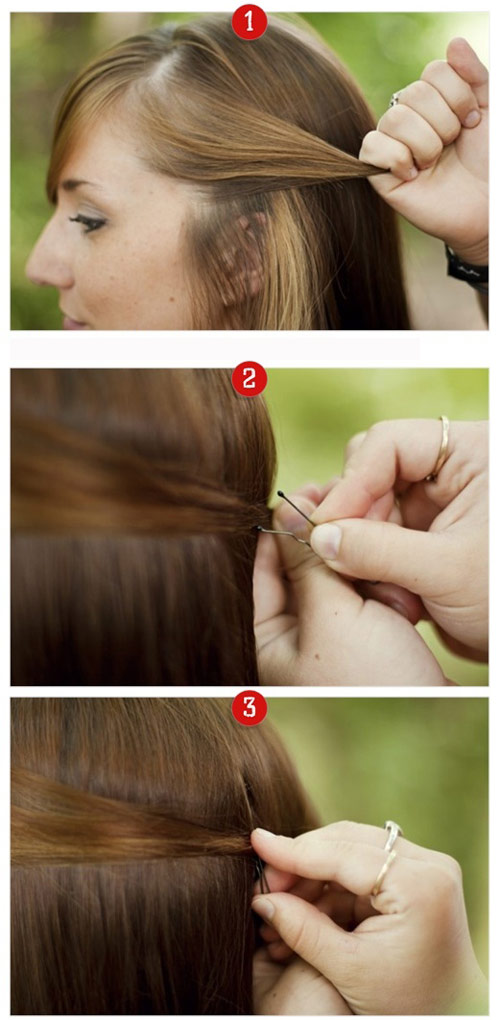 1

2

3